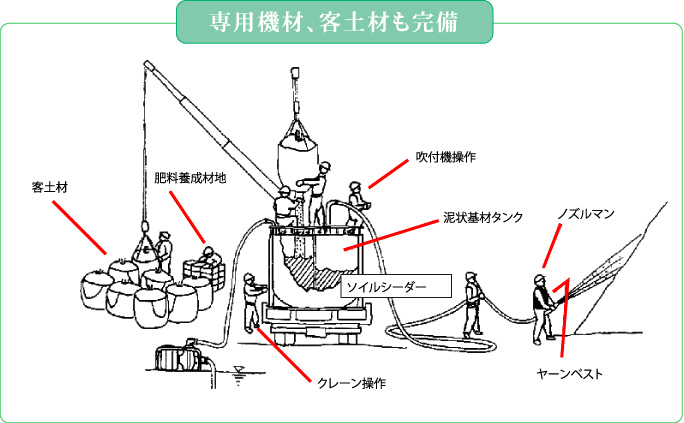 専用機材、客土材も完備

客土材

肥料養成材地

吹付機操作

泥状基材タンク

ノズルマン

ソイルシーダー

クレーン操作

ヤーンベスト